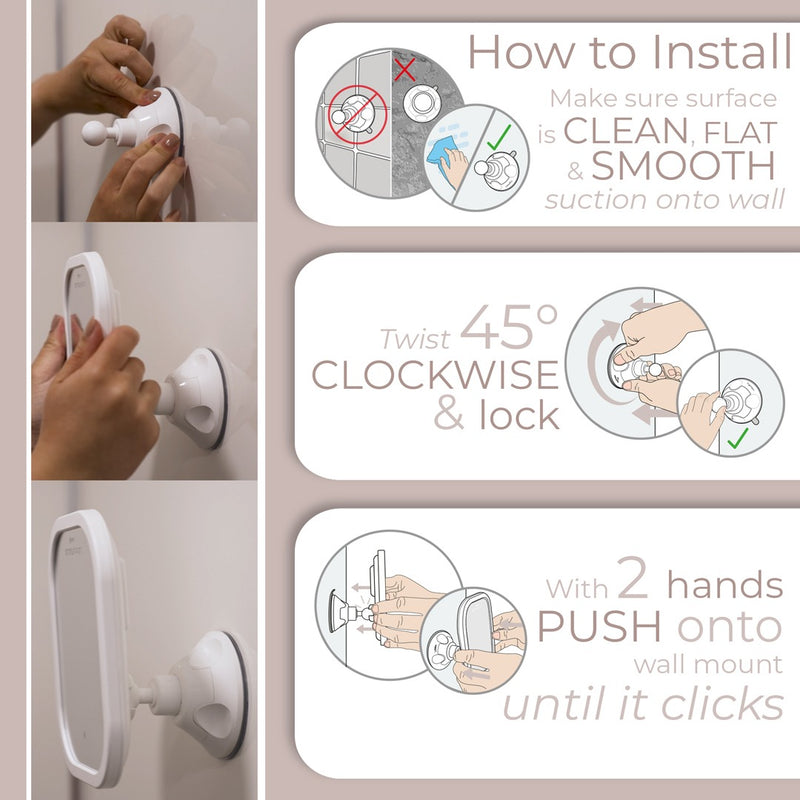 How to Install

Make sure surface is CLEAN, FLAT & SMOOTH suction onto wall

Twist 45° CLOCKWISE & lock

With 2 hands PUSH onto wall mount until it clicks