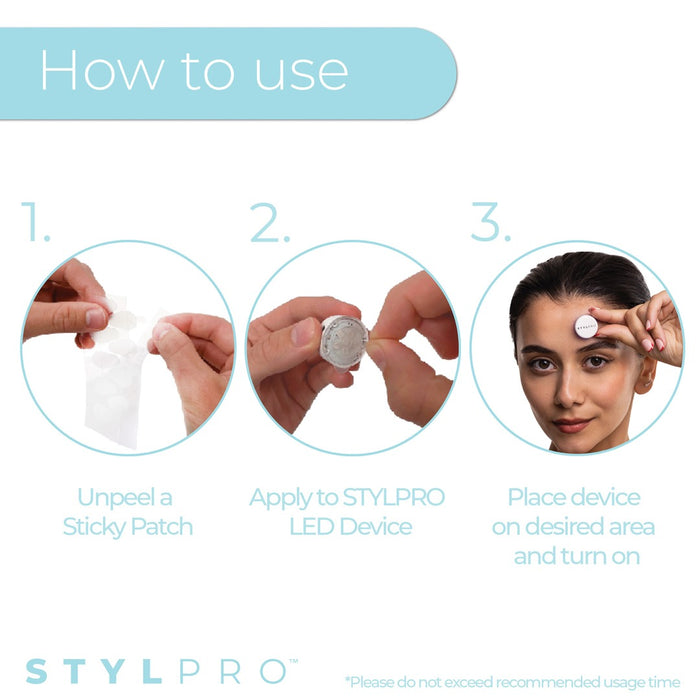 How to use

1.

Unpeel a Sticky Patch

2.

Apply to STYLPRO LED Device

3.

STYLPRO

Place device on desired area and turn on

STYLPRO™

*Please do not exceed recommended usage time