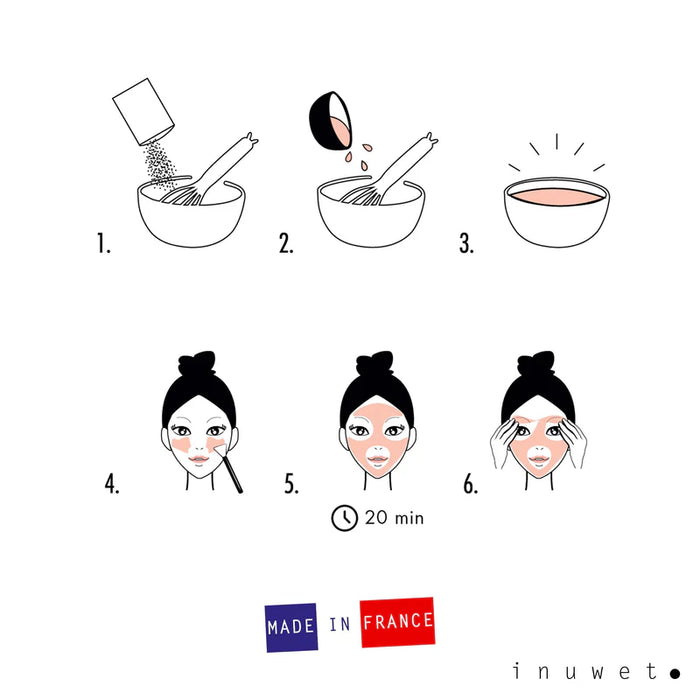 1.

2.

3.

4.

5.

20 min

6.

MADE IN FRANCE

inuwet